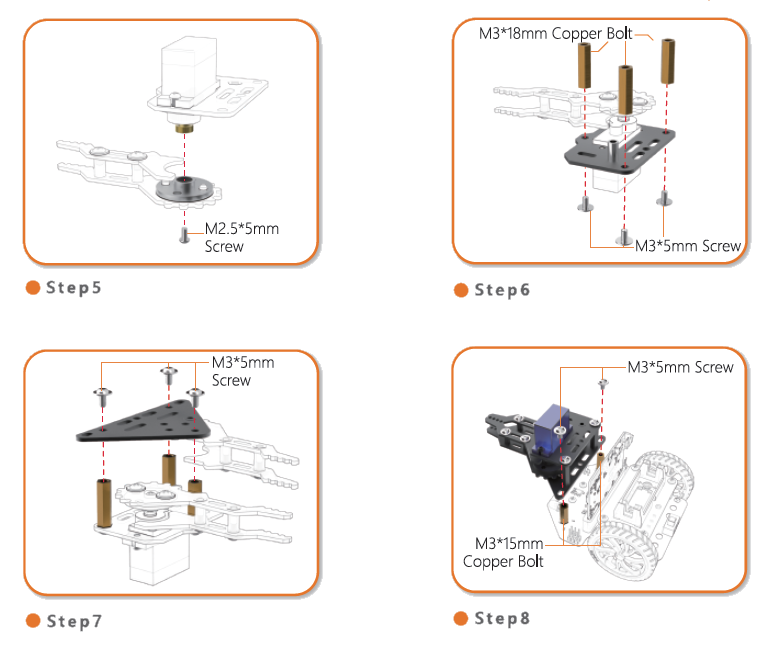 M2.5*5mm Screw

Step5

M3*18mm Copper Bolt

M3*5mm Screw

Step6

M3*5mm Screw

Step7

M3*5mm Screw

M3*15mm Copper Bolt

Step8