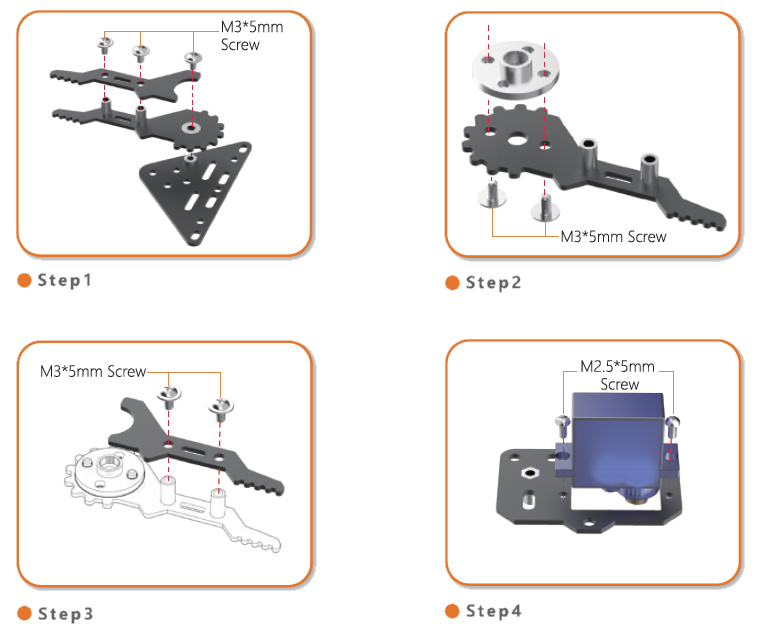 M3*5mm Screw

Step1

M3*5mm Screw

Step2

M3*5mm Screw

Step3

M2.5*5mm Screw

Step4